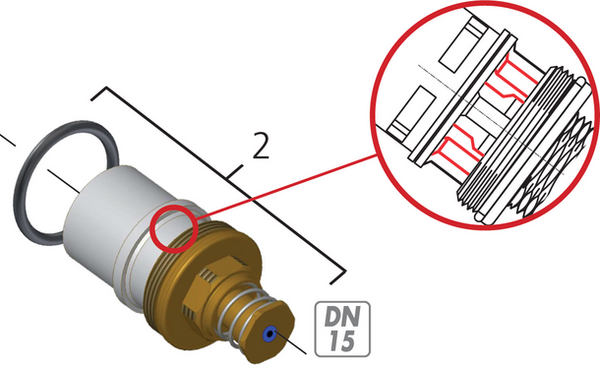 2

DN 15