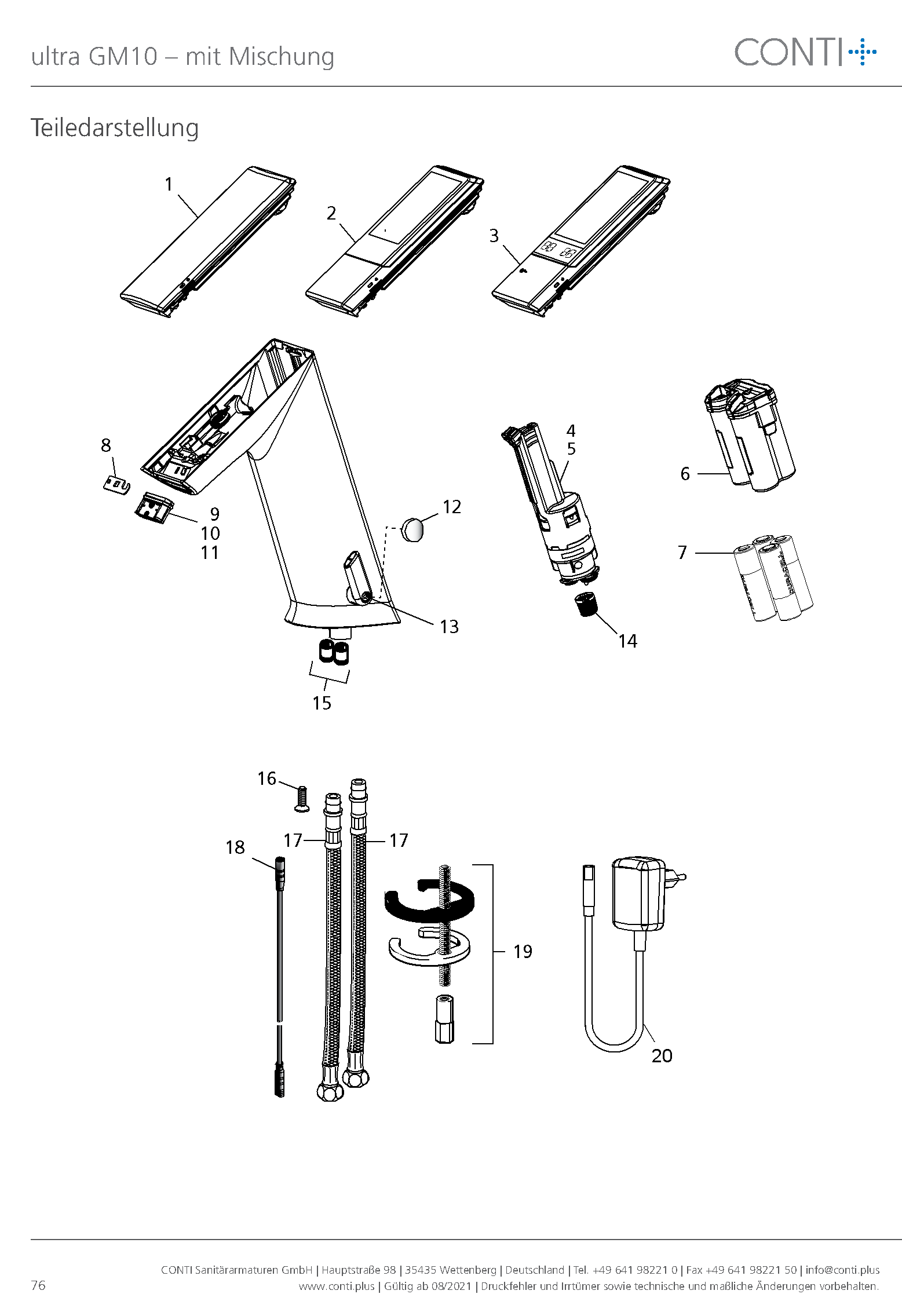 ultra GM10 – mit Mischung

CONTI

Teiledarstellung

1

2

3

8

9
10
11

12

13

15

4
5

14

6

7

16

18

17

17

19

20

76

CONTI Sanitärarmaturen GmbH | Hauptstraße 98 | 35435 Wettenberg | Deutschland | Tel. +49 641 98221 0 | Fax +49 641 98221 50 | info@conti.plus
www.conti.plus | Gültig ab 08/2021 | Druckfehler und Irrtümer sowie technische und maßliche Änderungen vorbehalten.