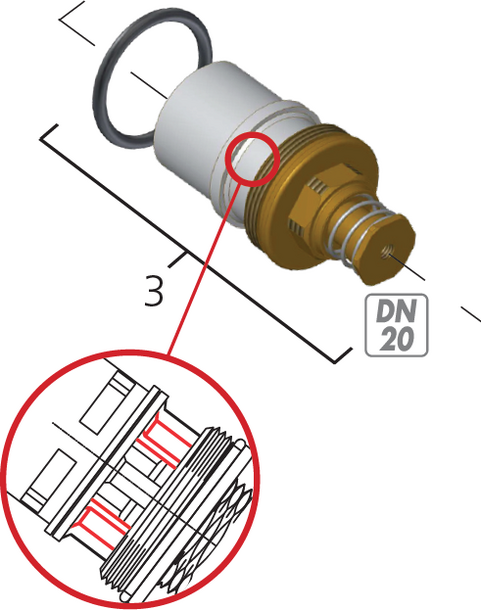 3

DN
20